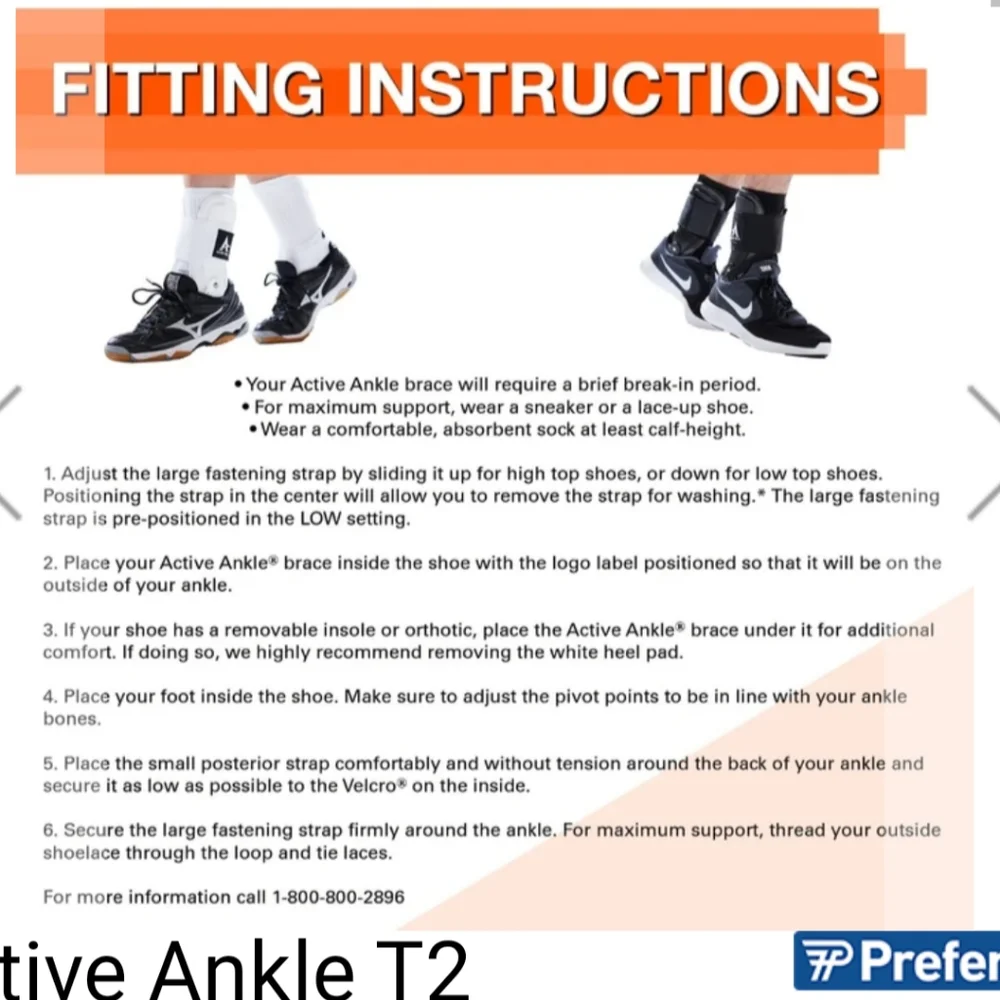 FITTING INSTRUCTIONS

• Your Active Ankle brace will require a brief break-in period.
• For maximum support, wear a sneaker or a lace-up shoe.
• Wear a comfortable, absorbent sock at least calf-height.

1. Adjust the large fastening strap by sliding it up for high top shoes, or down for low top shoes. Positioning the strap in the center will allow you to remove the strap for washing.* The large fastening strap is pre-positioned in the LOW setting.

2. Place your Active Ankle® brace inside the shoe with the logo label positioned so that it will be on the outside of your ankle.

3. If your shoe has a removable insole or orthotic, place the Active Ankle® brace under it for additional comfort. If doing so, we highly recommend removing the white heel pad.

4. Place your foot inside the shoe. Make sure to adjust the pivot points to be in line with your ankle bones.

5. Place the small posterior strap comfortably and without tension around the back of your ankle and secure it as low as possible to the Velcro® on the inside.

6. Secure the large fastening strap firmly around the ankle. For maximum support, thread your outside shoelace through the loop and tie laces.

For more information call 1-800-800-2896

tive Ankle T2

Prefer